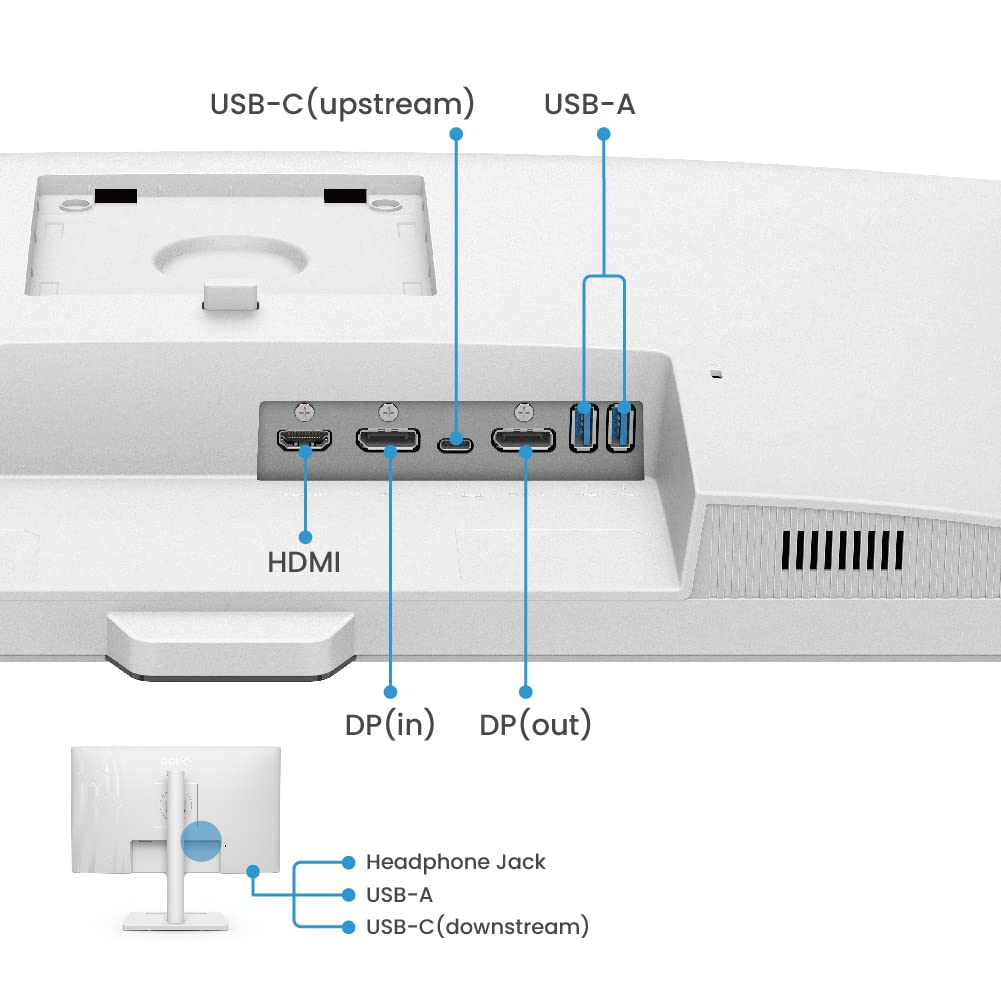 USB-C(upstream)

USB-A

HDMI

DP(in)

DP(out)

Headphone Jack

USB-A

USB-C(downstream)